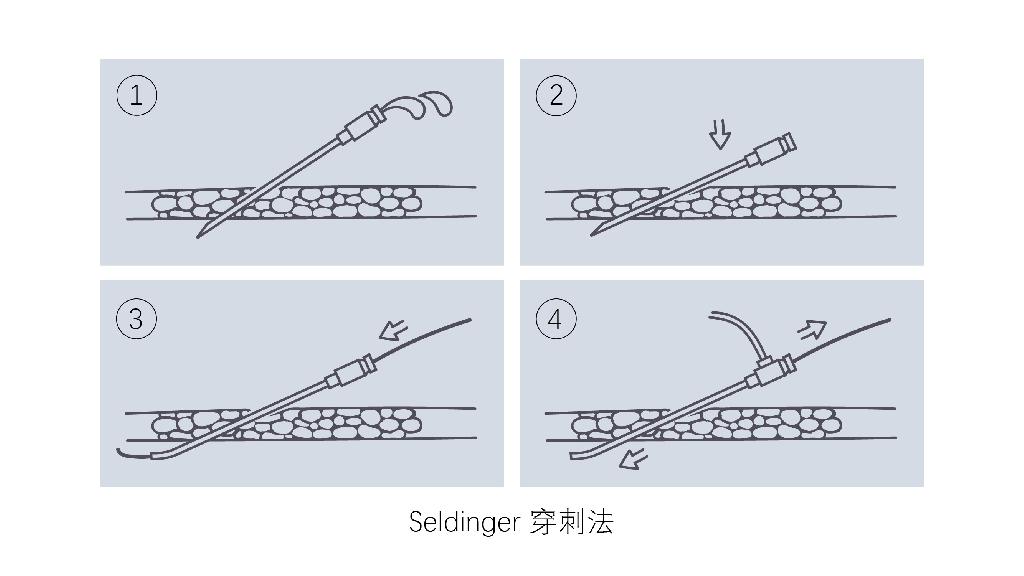 ①

②

③

④

Seldinger 穿刺法